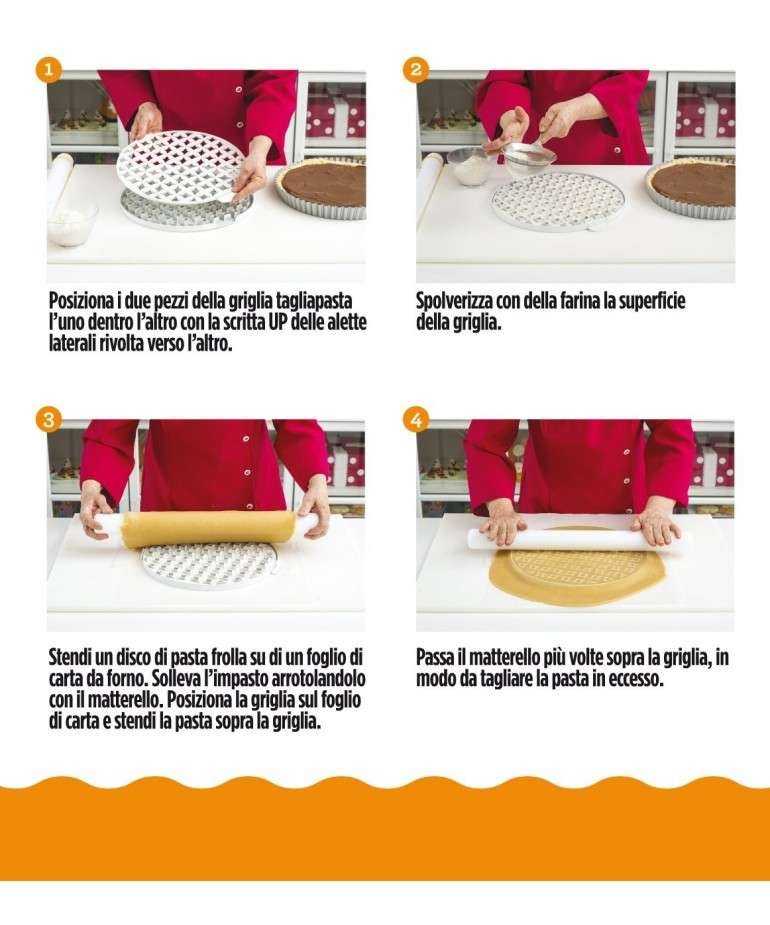 1

Posiziona i due pezzi della griglia tagliapasta l'uno dentro l'altro con la scritta UP delle alette laterali rivolta verso l'altro.

2

Spolverizza con della farina la superficie della griglia.

3

Stendi un disco di pasta frolla su di un foglio di carta da forno. Solleva l'impasto arrotolandolo con il matterello. Posiziona la griglia sul foglio di carta e stendi la pasta sopra la griglia.

4

Passa il matterello più volte sopra la griglia, in modo da tagliare la pasta in eccesso.